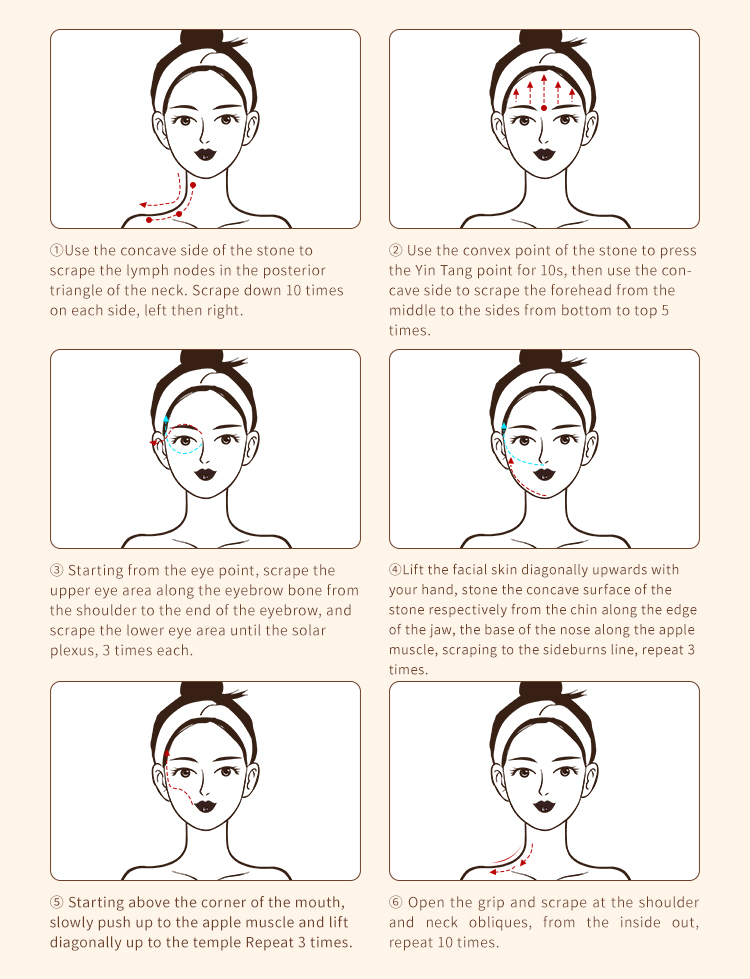 ①Use the concave side of the stone to scrape the lymph nodes in the posterior triangle of the neck. Scrape down 10 times on each side, left then right.

② Use the convex point of the stone to press the Yin Tang point for 10s, then use the concave side to scrape the forehead from the middle to the sides from bottom to top 5 times.

③ Starting from the eye point, scrape the upper eye area along the eyebrow bone from the shoulder to the end of the eyebrow, and scrape the lower eye area until the solar plexus, 3 times each.

④Lift the facial skin diagonally upwards with your hand, stone the concave surface of the stone respectively from the chin along the edge of the jaw, the base of the nose along the apple muscle, scraping to the sideburns line, repeat 3 times.

⑤ Starting above the corner of the mouth, slowly push up to the apple muscle and lift diagonally up to the temple Repeat 3 times.

⑥ Open the grip and scrape at the shoulder and neck obliques, from the inside out, repeat 10 times.