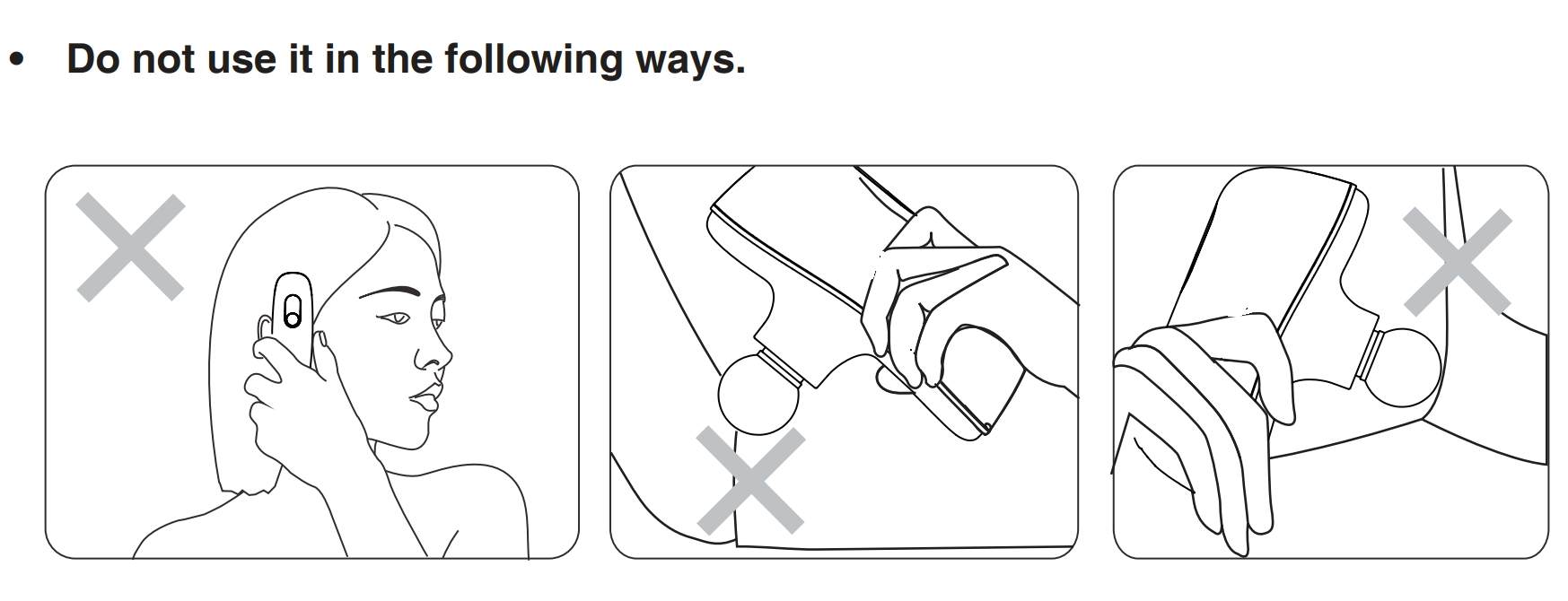 • Do not use it in the following ways.