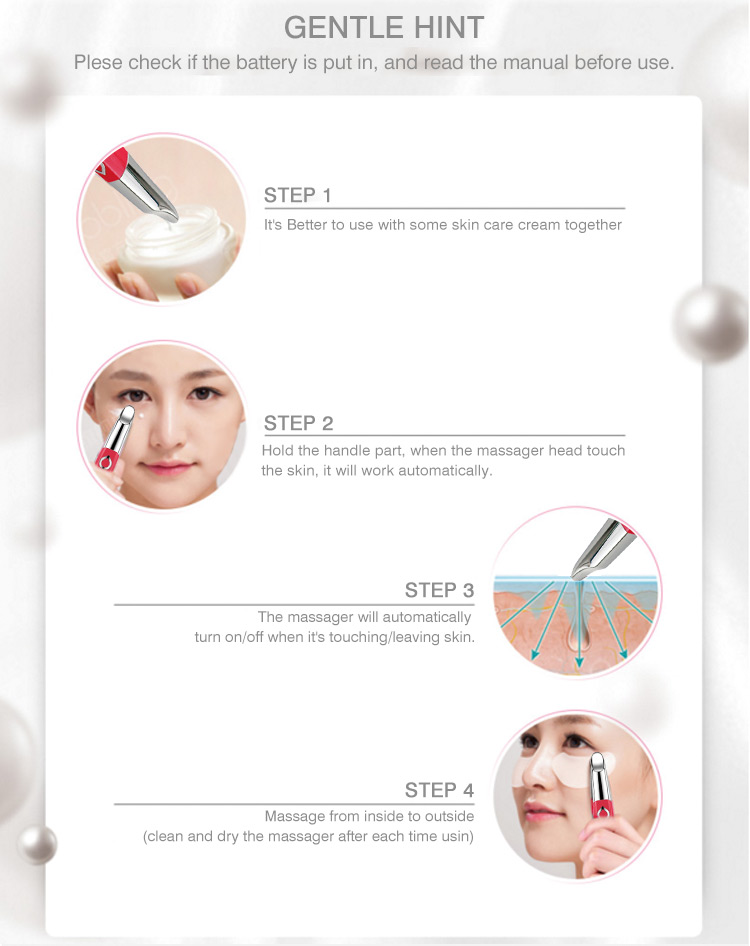 GENTLE HINT

Plese check if the battery is put in, and read the manual before use.

STEP 1

It's Better to use with some skin care cream together

STEP 2

Hold the handle part, when the massager head touch the skin, it will work automatically.

STEP 3

The massager will automatically turn on/off when it's touching/leaving skin.

STEP 4

Massage from inside to outside (clean and dry the massager after each time usin)