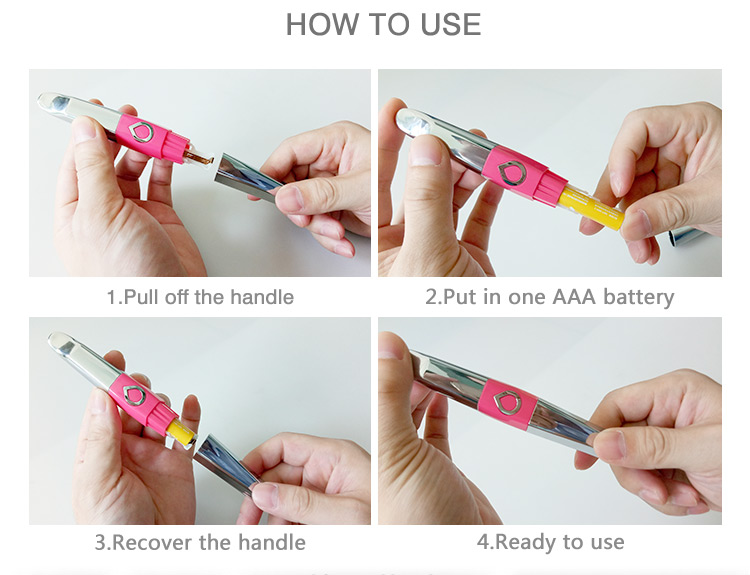 HOW TO USE

1.Pull off the handle

2.Put in one AAA battery

3.Recover the handle

4.Ready to use