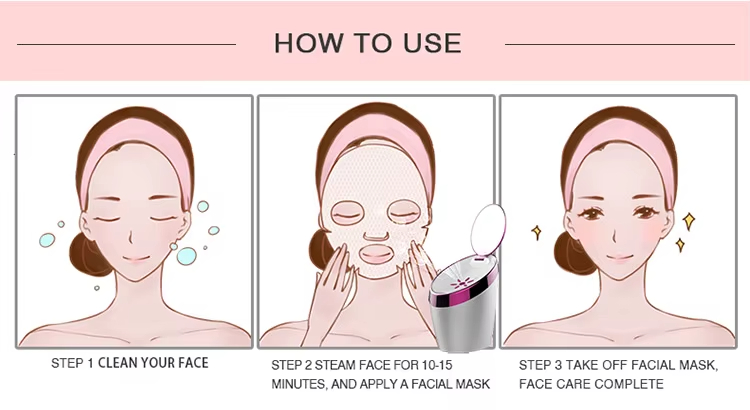 HOW TO USE

STEP 1 CLEAN YOUR FACE

STEP 2 STEAM FACE FOR 10-15 MINUTES, AND APPLY A FACIAL MASK

STEP 3 TAKE OFF FACIAL MASK, FACE CARE COMPLETE