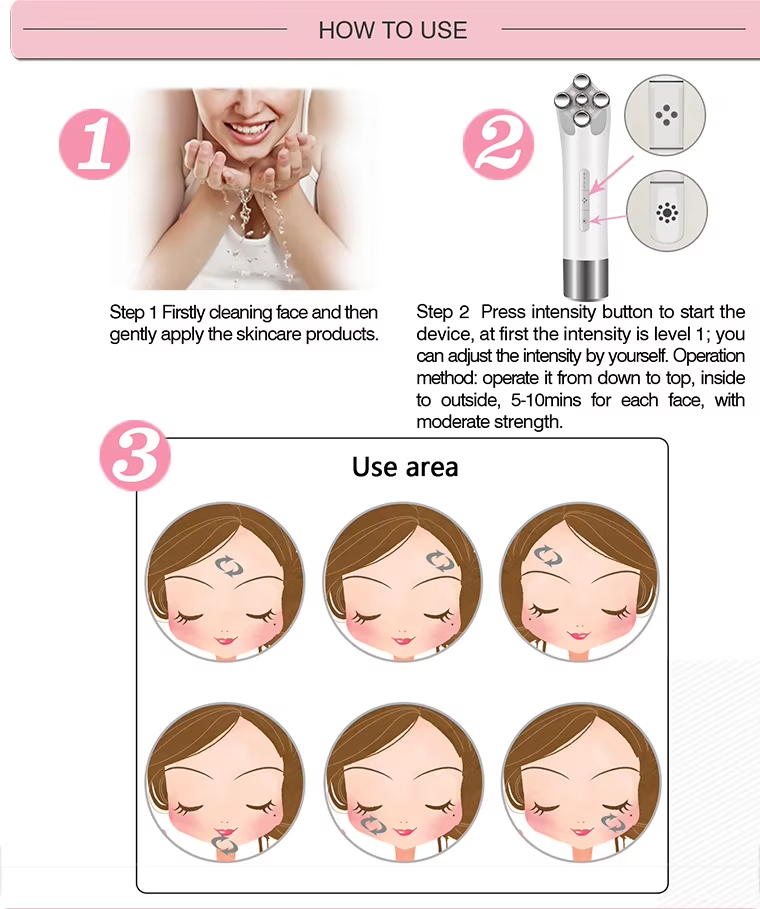 HOW TO USE

1

Step 1 Firstly cleaning face and then gently apply the skincare products.

2

Step 2 Press intensity button to start the device, at first the intensity is level 1; you can adjust the intensity by yourself. Operation method: operate it from down to top, inside to outside, 5-10mins for each face, with moderate strength.

3

Use area