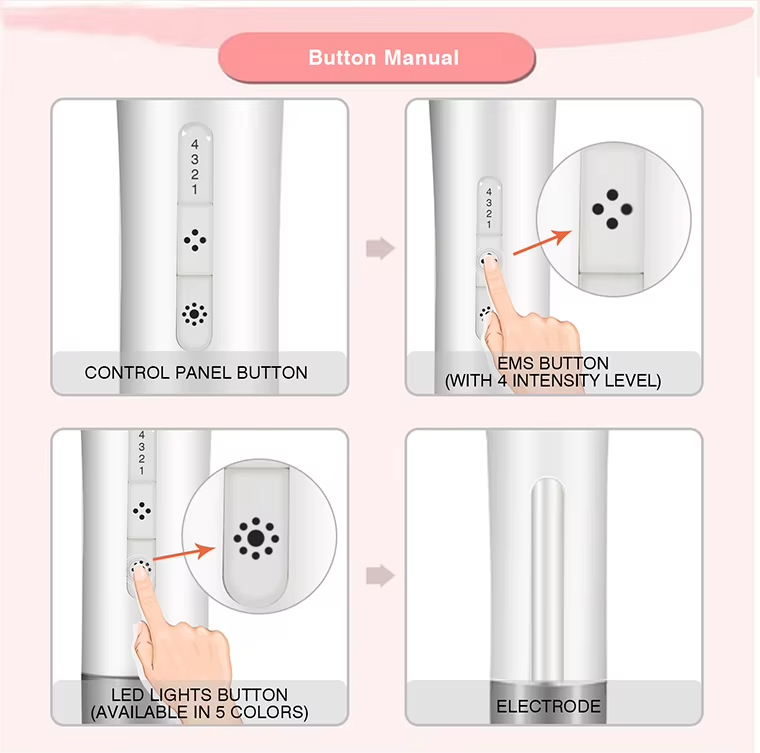 Button Manual

4
3
2
1

CONTROL PANEL BUTTON

4
3
2
1

EMS BUTTON
(WITH 4 INTENSITY LEVEL)

4
3
2
1

LED LIGHTS BUTTON
(AVAILABLE IN 5 COLORS)

ELECTRODE