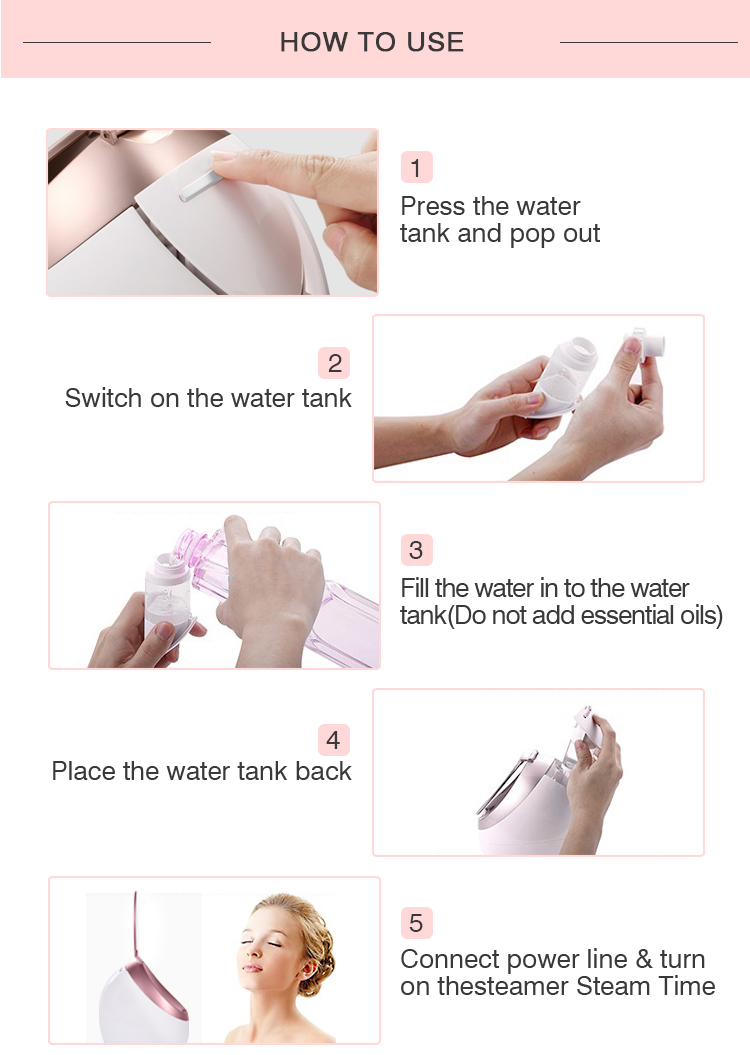 HOW TO USE

1
Press the water tank and pop out

2
Switch on the water tank

3
Fill the water in to the water tank(Do not add essential oils)

4
Place the water tank back

5
Connect power line & turn on thesteamer Steam Time